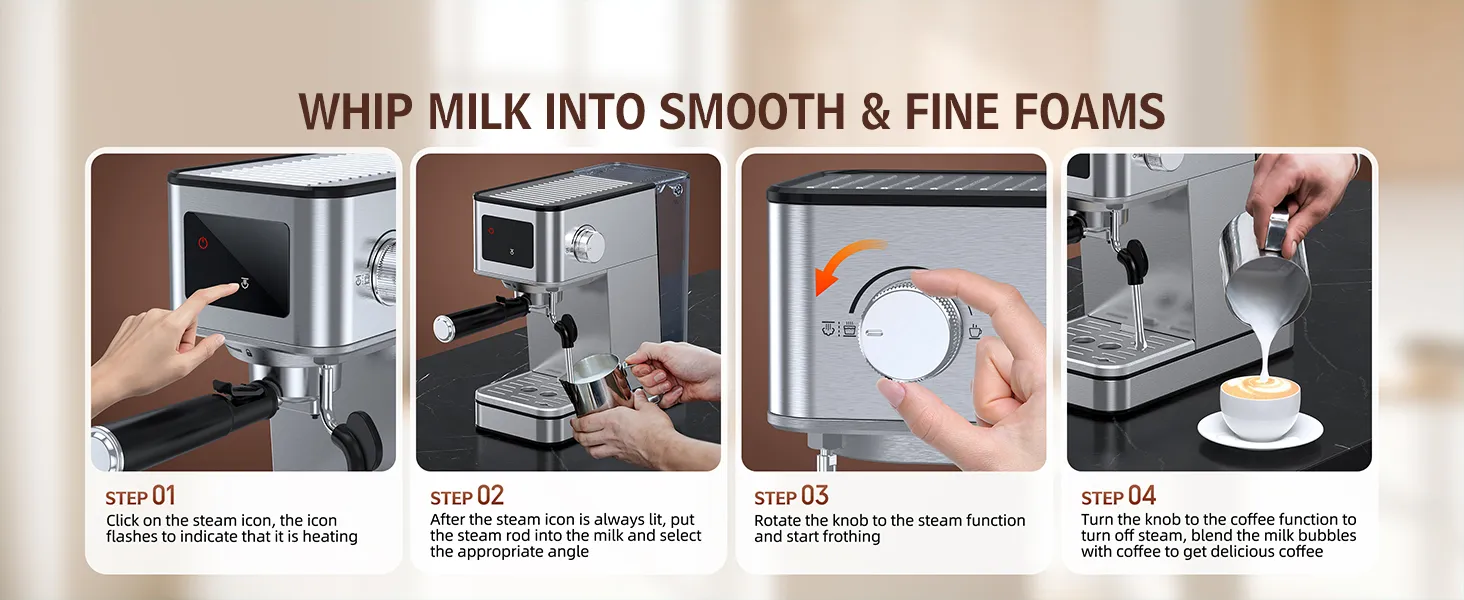 WHIP MILK INTO SMOOTH & FINE FOAMS

STEP 01
Click on the steam icon, the icon flashes to indicate that it is heating

STEP 02
After the steam icon is always lit, put the steam rod into the milk and select the appropriate angle

STEP 03
Rotate the knob to the steam function and start frothing

STEP 04
Turn the knob to the coffee function to turn off steam, blend the milk bubbles with coffee to get delicious coffee