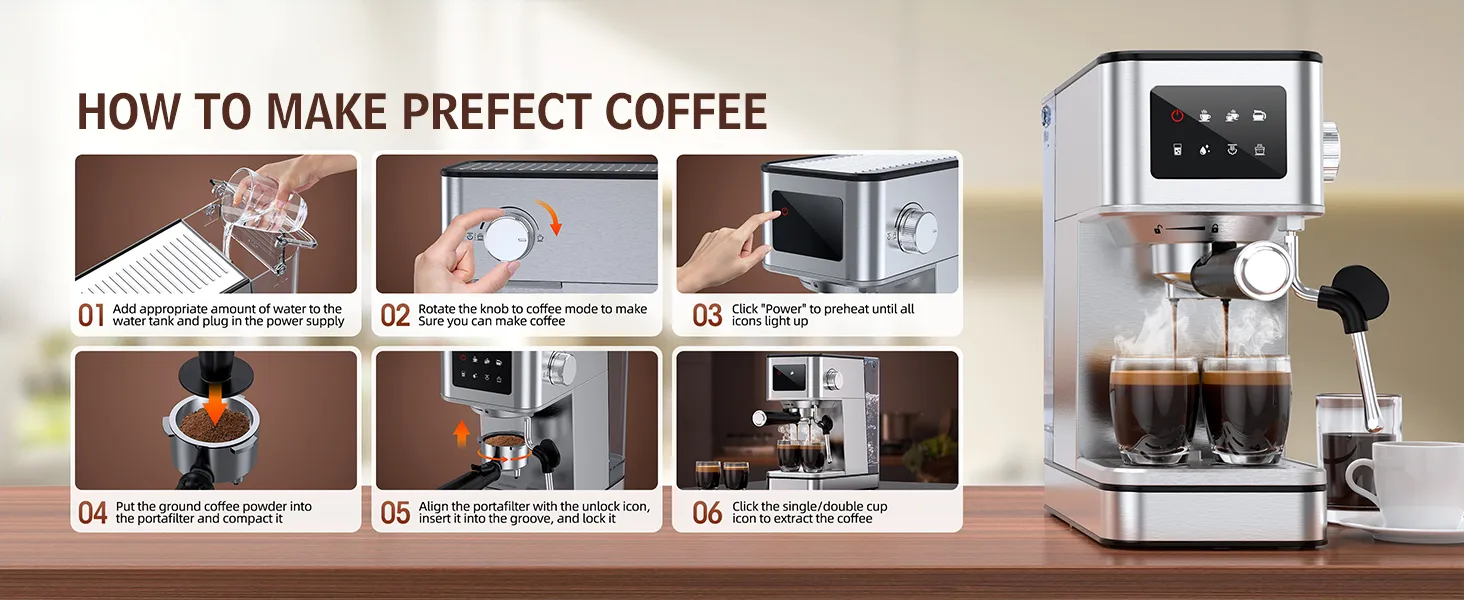 HOW TO MAKE PREFECT COFFEE

01 Add appropriate amount of water to the water tank and plug in the power supply

02 Rotate the knob to coffee mode to make Sure you can make coffee

03 Click "Power" to preheat until all icons light up

04 Put the ground coffee powder into the portafilter and compact it

05 Align the portafilter with the unlock icon, insert it into the groove, and lock it

06 Click the single/double cup icon to extract the coffee