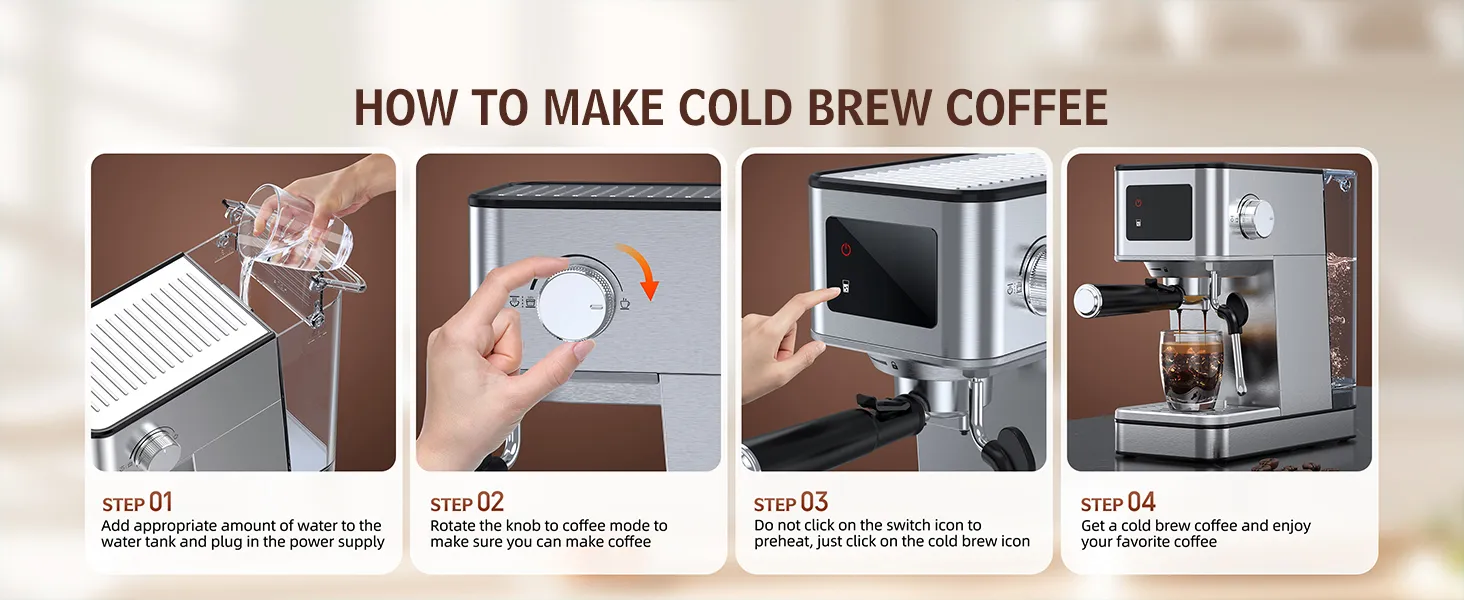 HOW TO MAKE COLD BREW COFFEE

STEP 01
Add appropriate amount of water to the water tank and plug in the power supply

STEP 02
Rotate the knob to coffee mode to make sure you can make coffee

STEP 03
Do not click on the switch icon to preheat, just click on the cold brew icon

STEP 04
Get a cold brew coffee and enjoy your favorite coffee